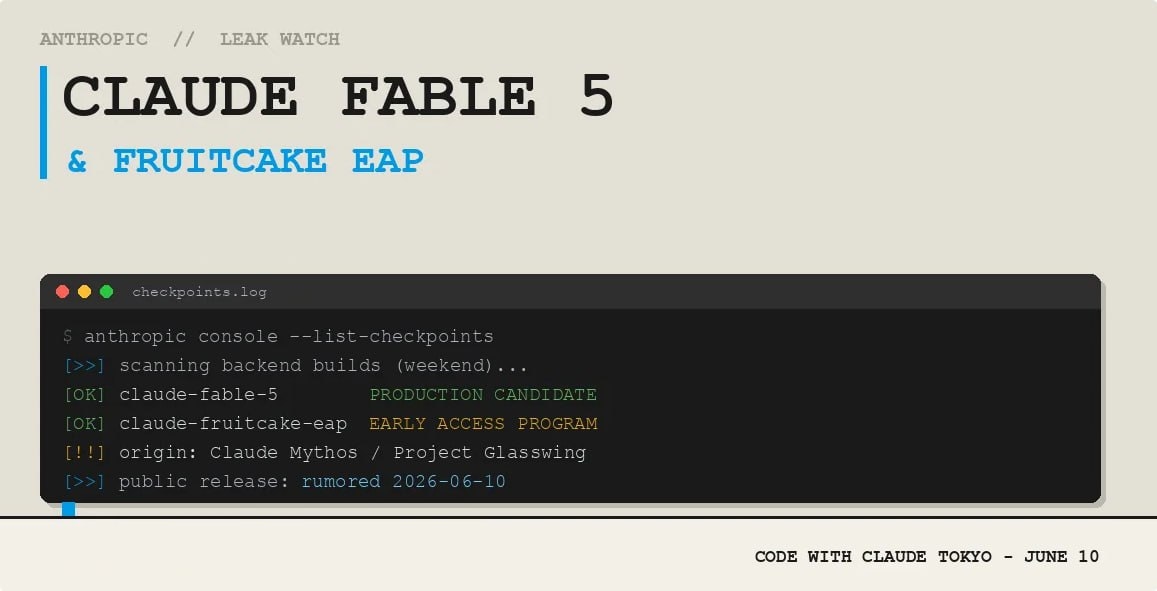 ANTHROPIC // LEAK WATCH

CLAUDE FABLE 5

& FRUITCAKE EAP

checkpoints.log

$ anthropic console --list-checkpoints
[>>] scanning backend builds (weekend)...
[OK] claude-fable-5 PRODUCTION CANDIDATE
[OK] claude-fruitcake-eap EARLY ACCESS PROGRAM
[!!] origin: Claude Mythos / Project Glasswing
[>>] public release: rumored 2026-06-10

CODE WITH CLAUDE TOKYO - JUNE 10